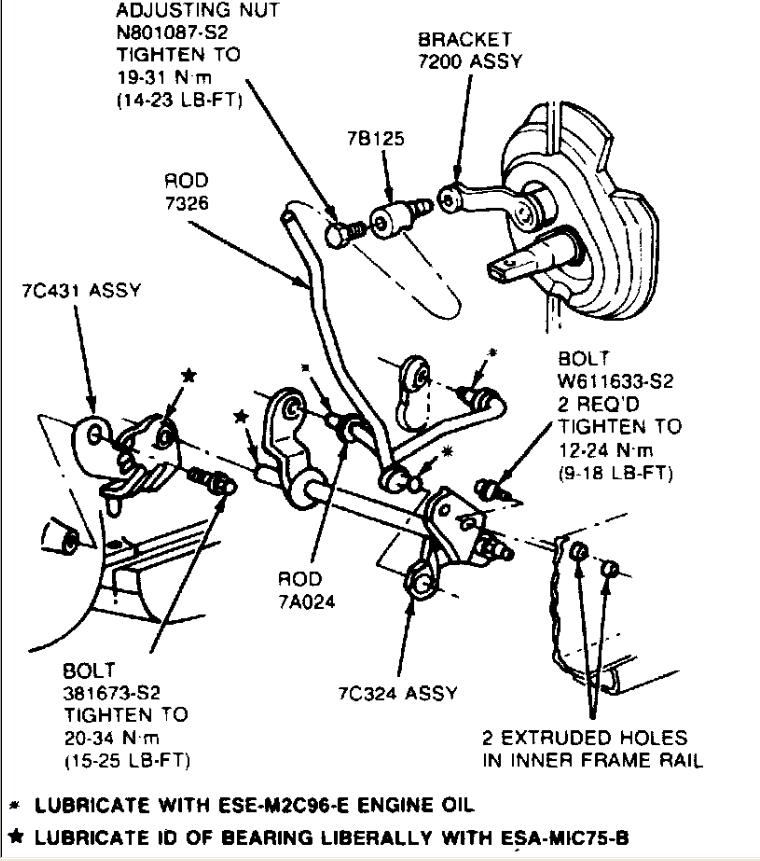 ADJUSTING NUT
N801087-S2
TIGHTEN TO
19-31 N·m
(14-23 LB-FT)

BRACKET
7200 ASSY

7B125

ROD
7326

7C431 ASSY

BOLT
W611633-S2
2 REQ'D
TIGHTEN TO
12-24 N·m
(9-18 LB-FT)

ROD
7A024

BOLT
381673-S2
TIGHTEN TO
20-34 N·m
(15-25 LB-FT)

7C324 ASSY

2 EXTRUDED HOLES
IN INNER FRAME RAIL

* LUBRICATE WITH ESE-M2C96-E ENGINE OIL

★ LUBRICATE ID OF BEARING LIBERALLY WITH ESA-MIC75-B